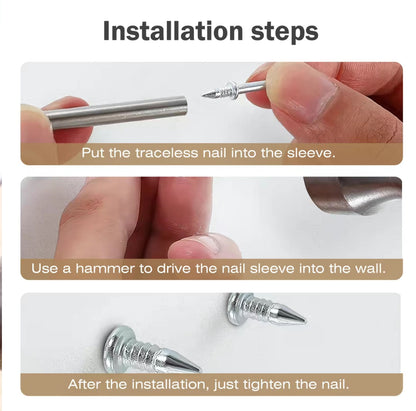 Installation steps

Put the traceless nail into the sleeve.

Use a hammer to drive the nail sleeve into the wall.

After the installation, just tighten the nail.