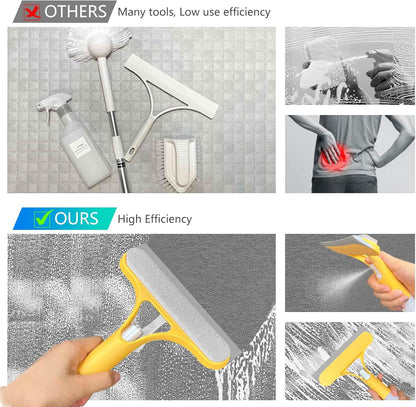 OTHERS Many tools, Low use efficiency

OURS High Efficiency