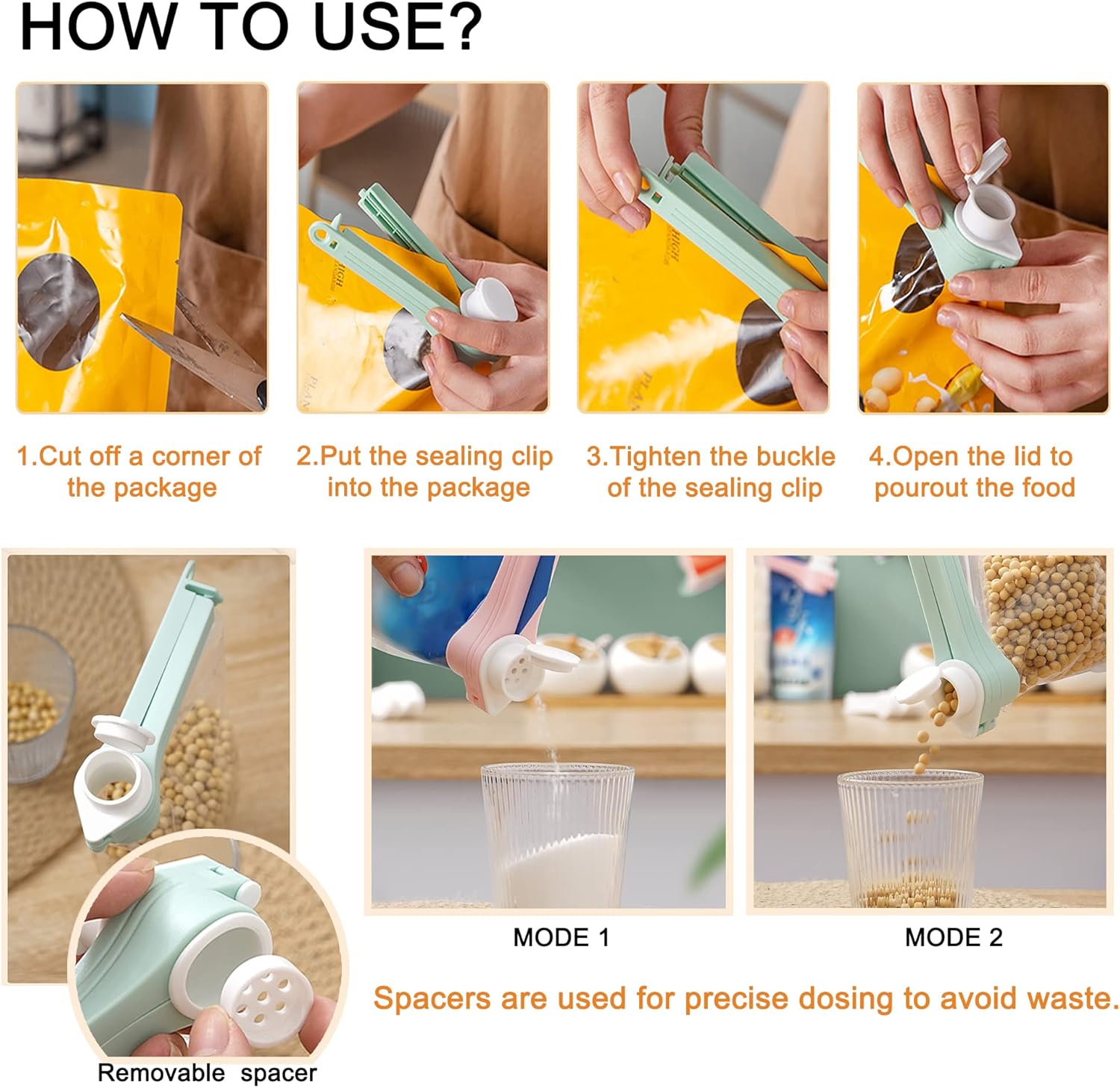 HOW TO USE?

1.Cut off a corner of the package

2.Put the sealing clip into the package

3.Tighten the buckle of the sealing clip

4.Open the lid to pourout the food

MODE 1

MODE 2

Spacers are used for precise dosing to avoid waste.

Removable spacer